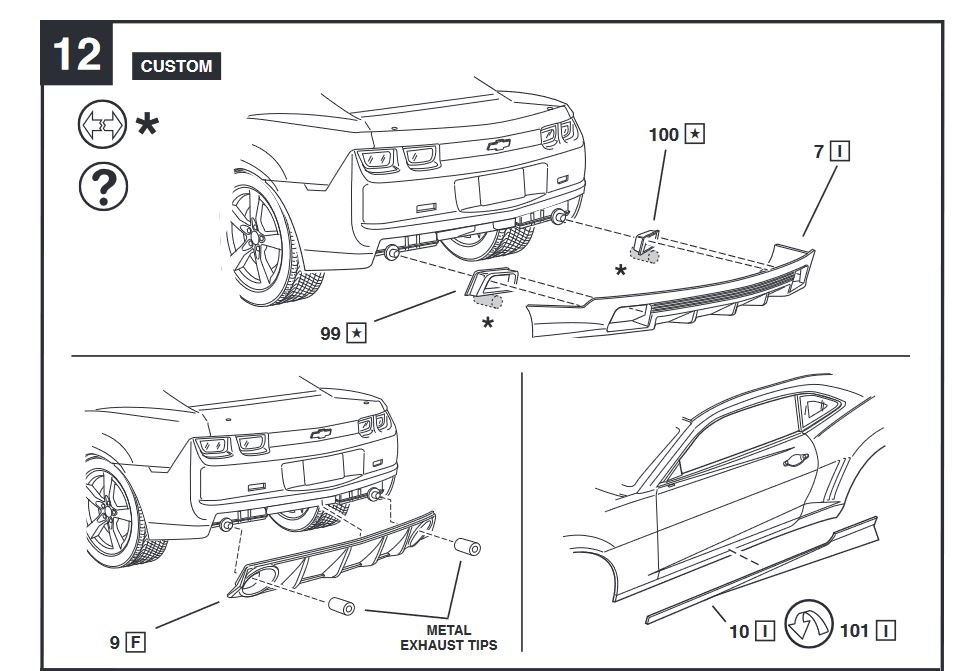 12 CUSTOM

*

?

100 ★

7 I

*

*

99 ★

9 F

METAL
EXHAUST TIPS

10 I

101 I