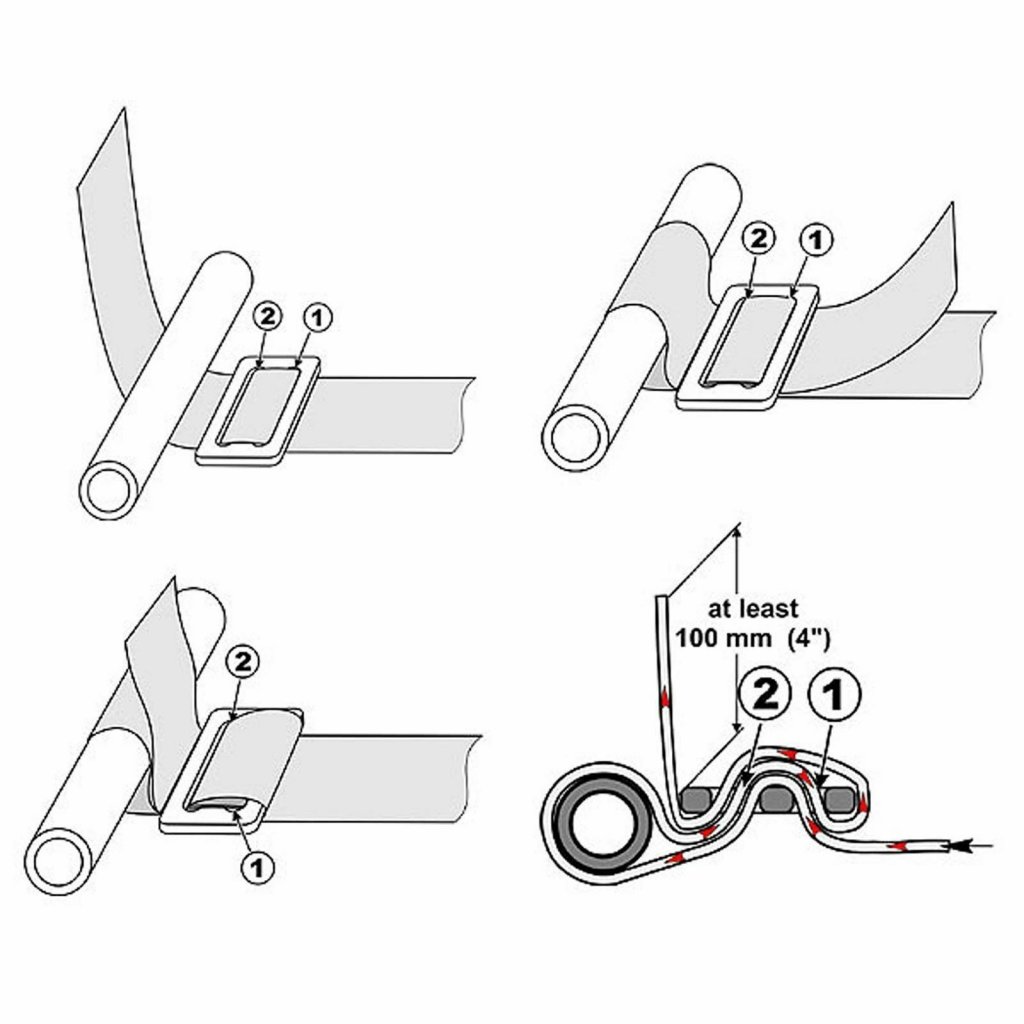 2 1

2 1

2

1

at least
100 mm (4")

2 1