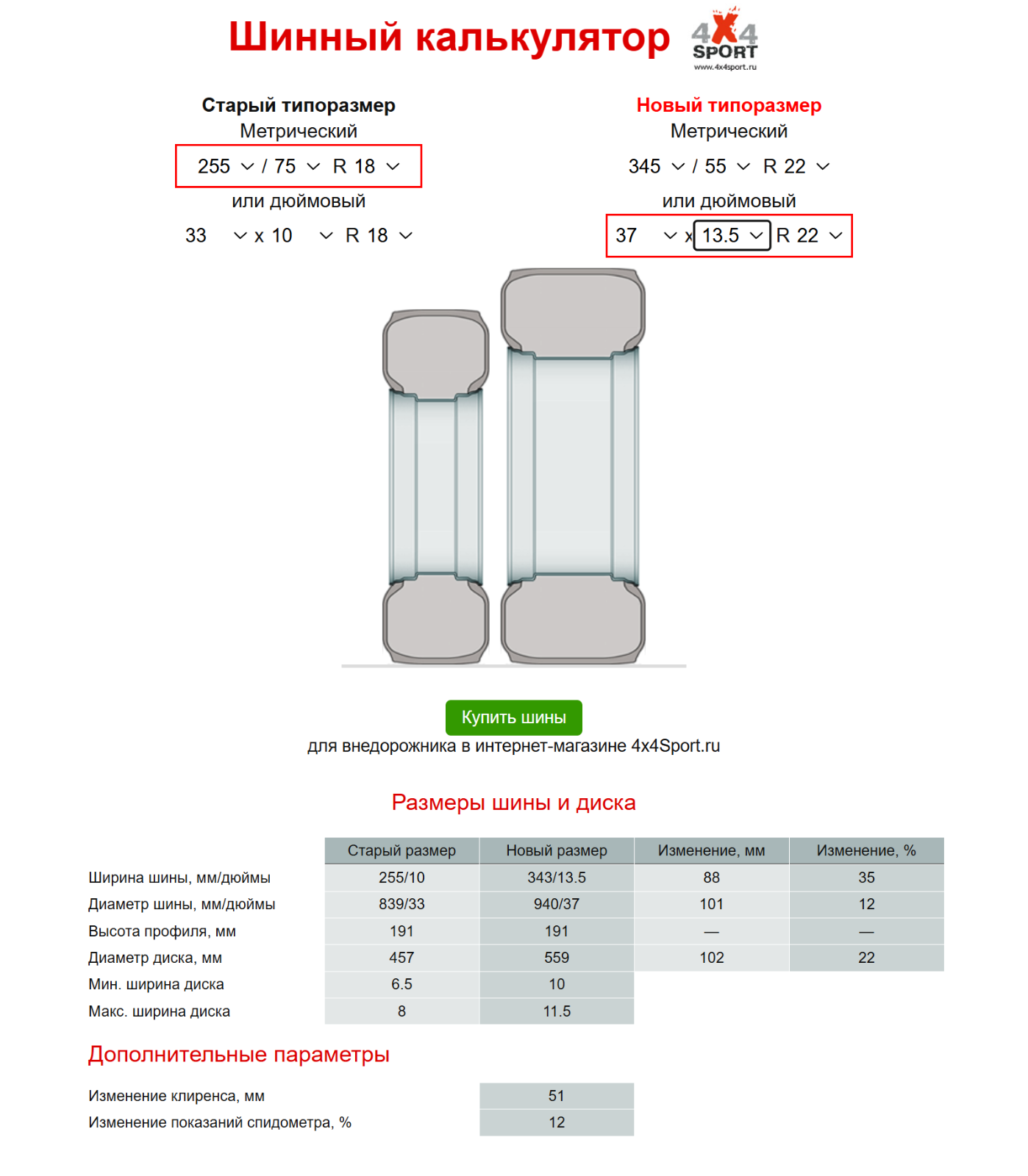 Шинный калькулятор 4X4 SPORT www.4x4sport.ru

Старый типоразмер
Метрический
255 / 75 R 18
или дюймовый
33 x 10 R 18

Новый типоразмер
Метрический
345 / 55 R 22
или дюймовый
37 x 13.5 R 22

Купить шины
для внедорожника в интернет-магазине 4x4Sport.ru

Размеры шины и диска

| | Старый размер | Новый размер | Изменение, мм | Изменение, % |
|---|---|---|---|---|
| Ширина шины, мм/дюймы | 255/10 | 343/13.5 | 88 | 35 |
| Диаметр шины, мм/дюймы | 839/33 | 940/37 | 101 | 12 |
| Высота профиля, мм | 191 | 191 | — | — |
| Диаметр диска, мм | 457 | 559 | 102 | 22 |
| Мин. ширина диска | 6.5 | 10 | | |
| Макс. ширина диска | 8 | 11.5 | | |

Дополнительные параметры

| | |
|---|---|
| Изменение клиренса, мм | 51 |
| Изменение показаний спидометра, % | 12 |