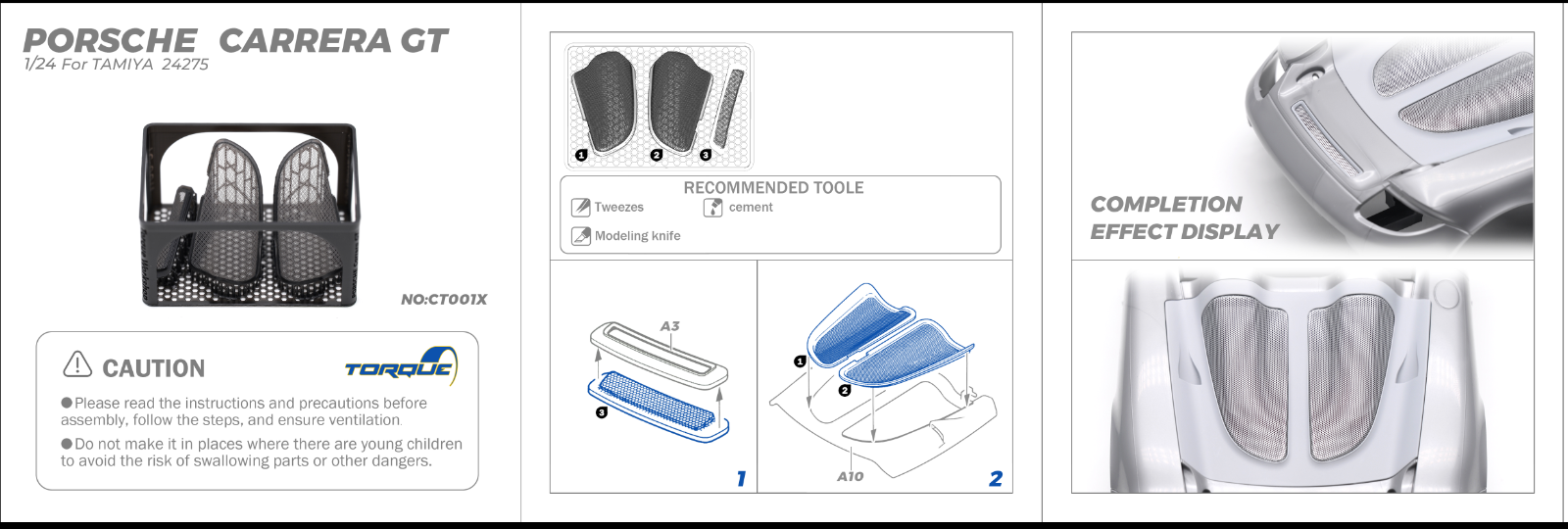 PORSCHE CARRERA GT
1/24 For TAMIYA 24275

NO:CT001X

CAUTION

TORQUE

●Please read the instructions and precautions before assembly, follow the steps, and ensure ventilation.

●Do not make it in places where there are young children to avoid the risk of swallowing parts or other dangers.

1 2 3

RECOMMENDED TOOLE
Tweezes
cement
Modeling knife

A3
3
1

1
2
A10
2

COMPLETION
EFFECT DISPLAY